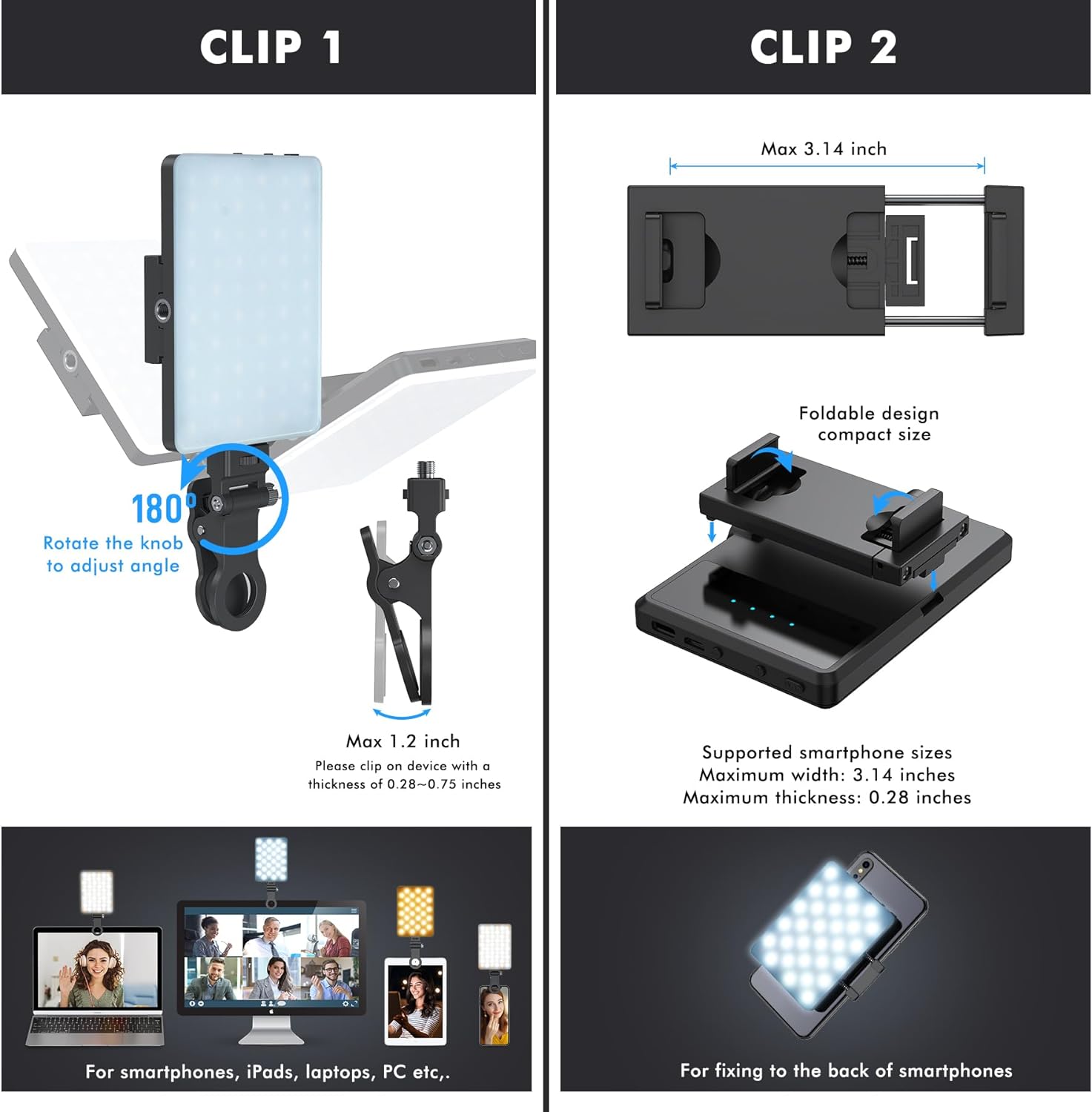 CLIP 1

180°
Rotate the knob to adjust angle

Max 1.2 inch
Please clip on device with a thickness of 0.28~0.75 inches

For smartphones, iPads, laptops, PC etc,.

CLIP 2

Max 3.14 inch

Foldable design compact size

Supported smartphone sizes
Maximum width: 3.14 inches
Maximum thickness: 0.28 inches

For fixing to the back of smartphones